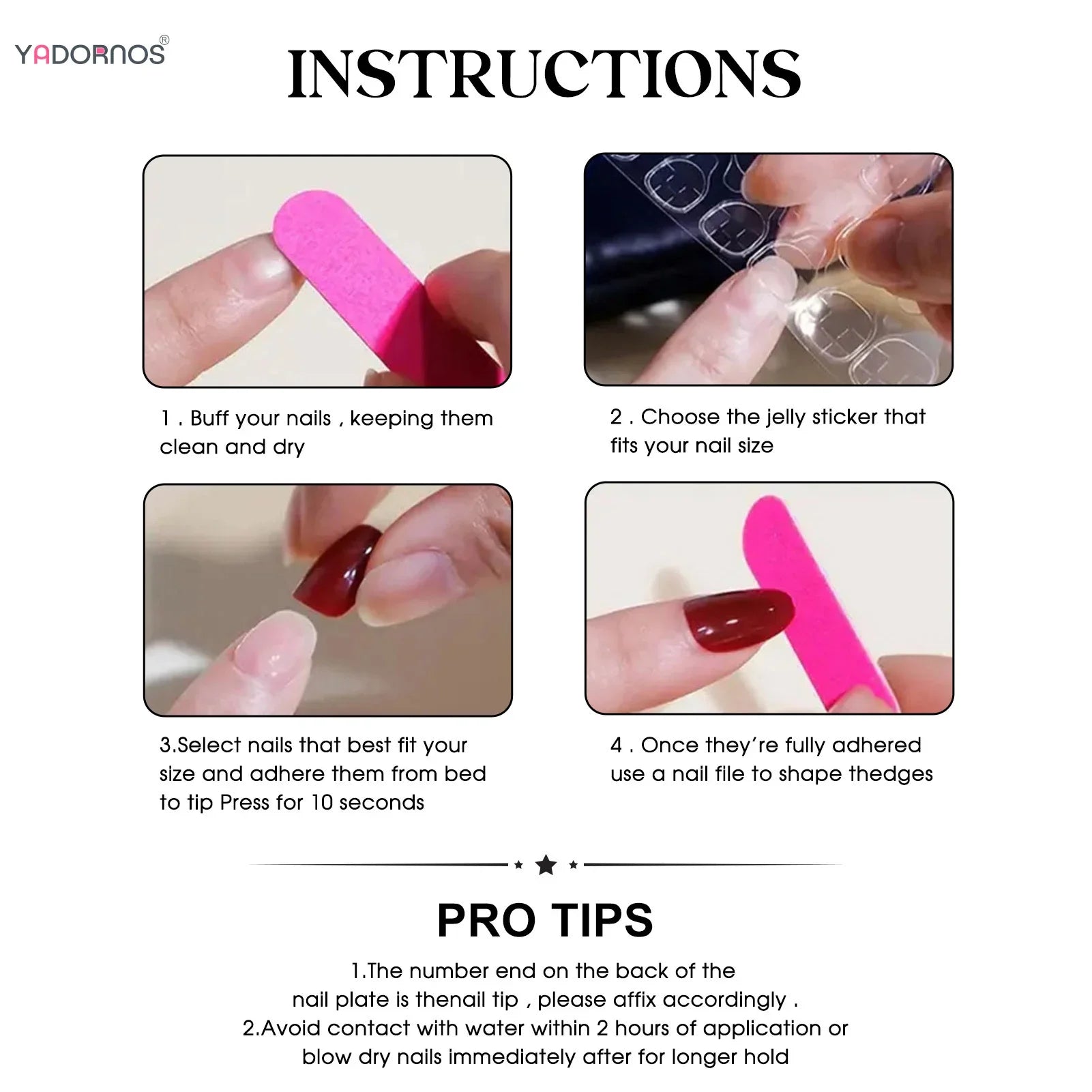 YADORNOS®

INSTRUCTIONS

1 . Buff your nails , keeping them clean and dry

2 . Choose the jelly sticker that fits your nail size

3.Select nails that best fit your size and adhere them from bed to tip Press for 10 seconds

4 . Once they're fully adhered use a nail file to shape thedges

PRO TIPS

1.The number end on the back of the nail plate is thenail tip , please affix accordingly .
2.Avoid contact with water within 2 hours of application or blow dry nails immediately after for longer hold