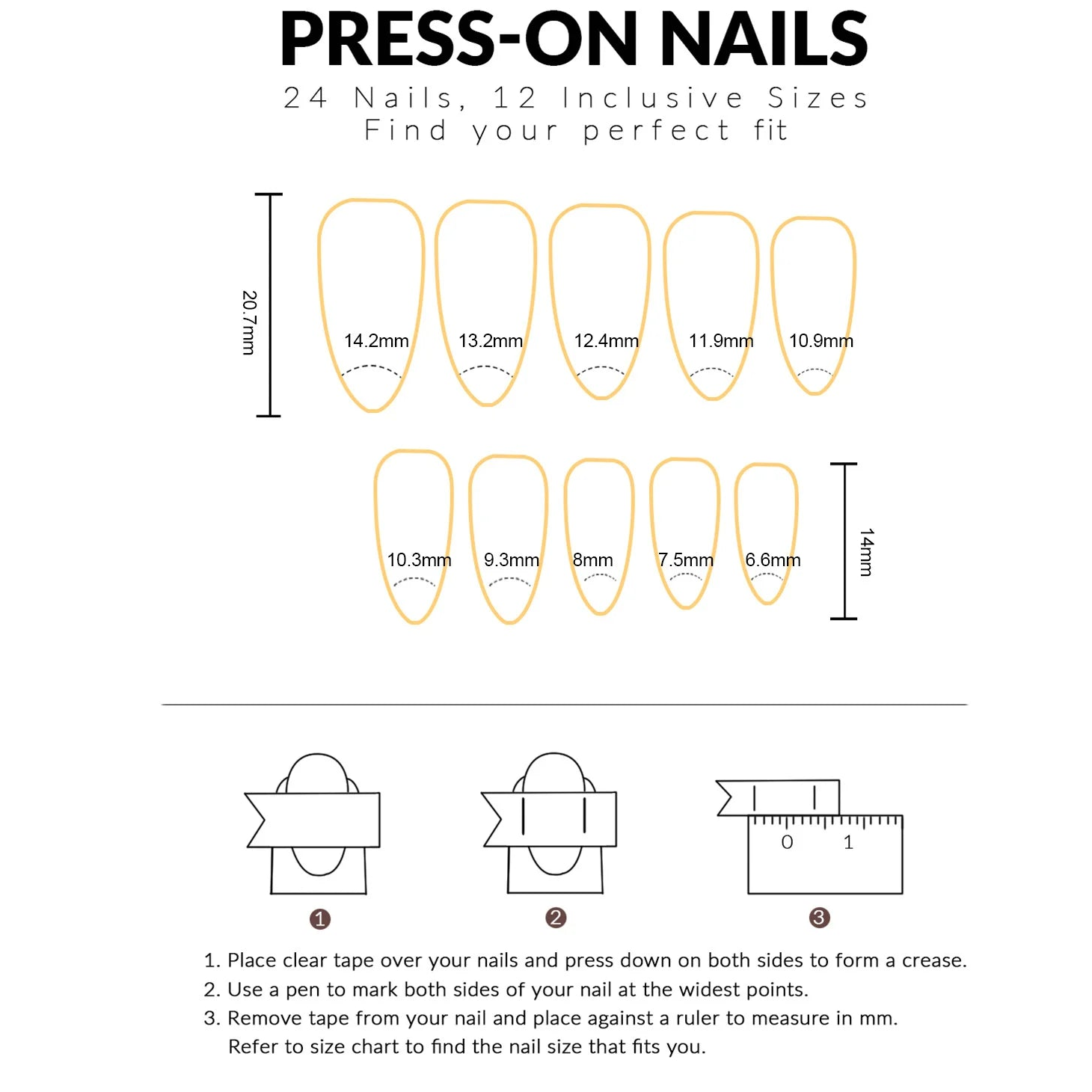 PRESS-ON NAILS

24 Nails, 12 Inclusive Sizes
Find your perfect fit

20.7mm

14.2mm 13.2mm 12.4mm 11.9mm 10.9mm

10.3mm 9.3mm 8mm 7.5mm 6.6mm

14mm

0 1

1 2 3

1. Place clear tape over your nails and press down on both sides to form a crease.
2. Use a pen to mark both sides of your nail at the widest points.
3. Remove tape from your nail and place against a ruler to measure in mm.
Refer to size chart to find the nail size that fits you.