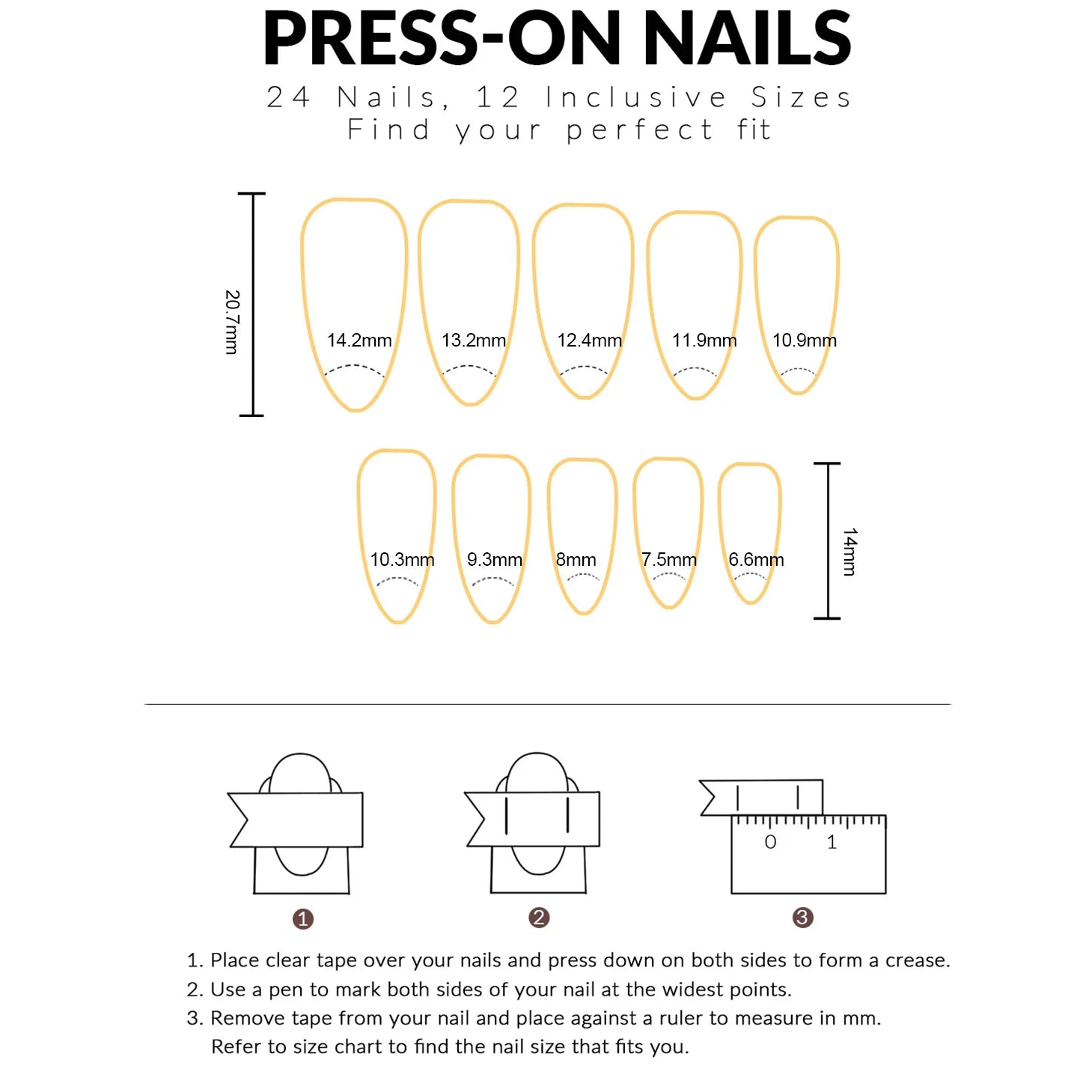 PRESS-ON NAILS
24 Nails, 12 Inclusive Sizes
Find your perfect fit

20.7mm

14.2mm 13.2mm 12.4mm 11.9mm 10.9mm

10.3mm 9.3mm 8mm 7.5mm 6.6mm

14mm

0 1

1 2 3

1. Place clear tape over your nails and press down on both sides to form a crease.
2. Use a pen to mark both sides of your nail at the widest points.
3. Remove tape from your nail and place against a ruler to measure in mm. Refer to size chart to find the nail size that fits you.