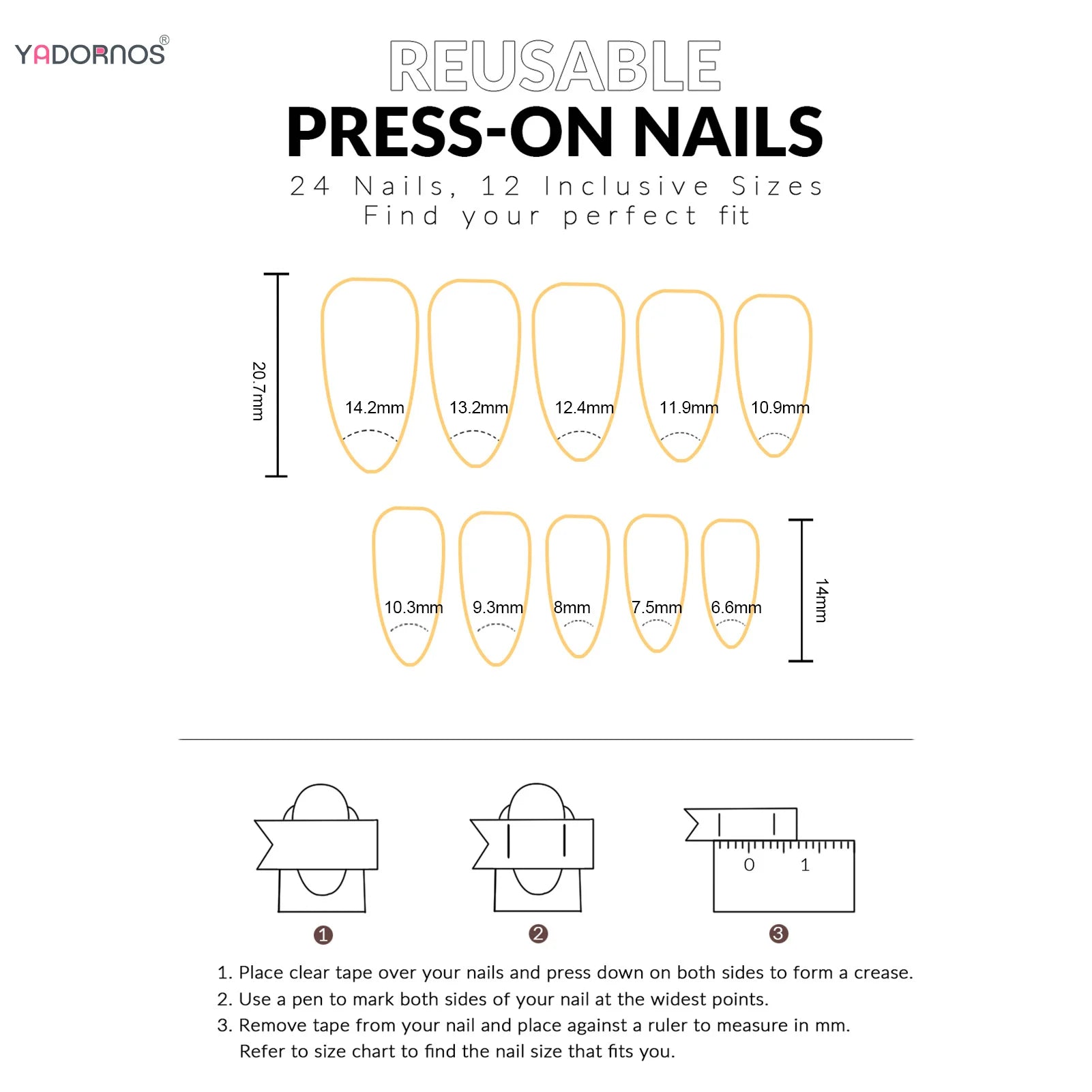 YADORNOS®

REUSABLE
PRESS-ON NAILS
24 Nails, 12 Inclusive Sizes
Find your perfect fit

20.7mm

14.2mm 13.2mm 12.4mm 11.9mm 10.9mm

10.3mm 9.3mm 8mm 7.5mm 6.6mm

14mm

0 1

❶ ❷ ❸

1. Place clear tape over your nails and press down on both sides to form a crease.
2. Use a pen to mark both sides of your nail at the widest points.
3. Remove tape from your nail and place against a ruler to measure in mm. Refer to size chart to find the nail size that fits you.