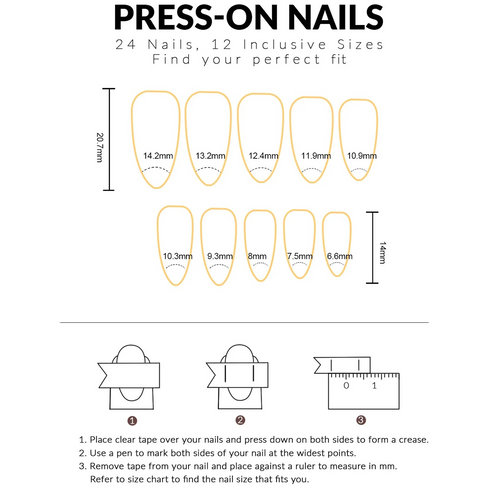 PRESS-ON NAILS
24 Nails, 12 Inclusive Sizes
Find your perfect fit

20.7mm

14.2mm 13.2mm 12.4mm 11.9mm 10.9mm

10.3mm 9.3mm 8mm 7.5mm 6.6mm

14mm

0 1

1 2 3

1. Place clear tape over your nails and press down on both sides to form a crease.
2. Use a pen to mark both sides of your nail at the widest points.
3. Remove tape from your nail and place against a ruler to measure in mm. Refer to size chart to find the nail size that fits you.